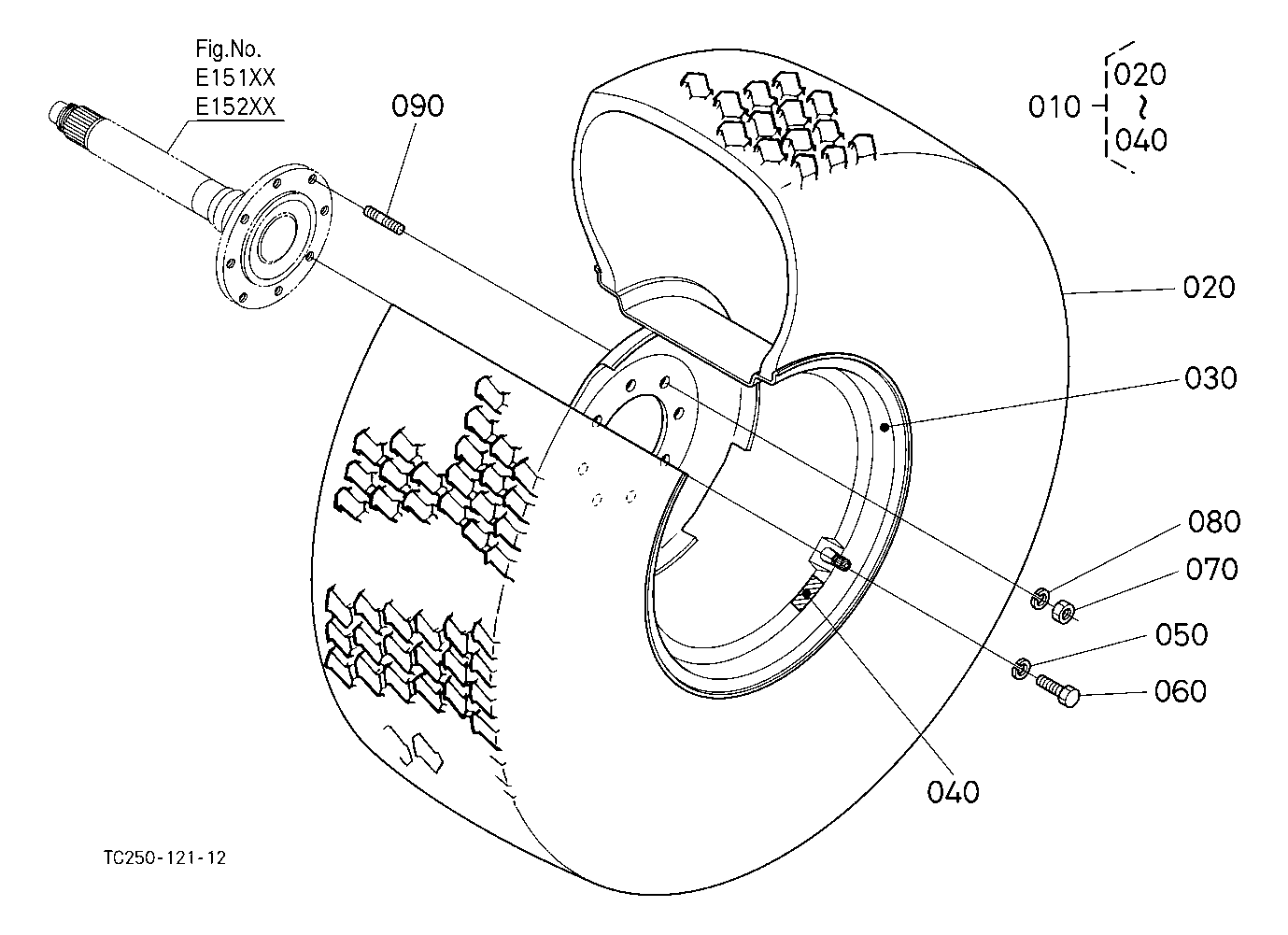 Fig.No.
E151XX
E152XX

090

010 020 ~ 040

020

030

080

070

050

060

040

TC250-121-12